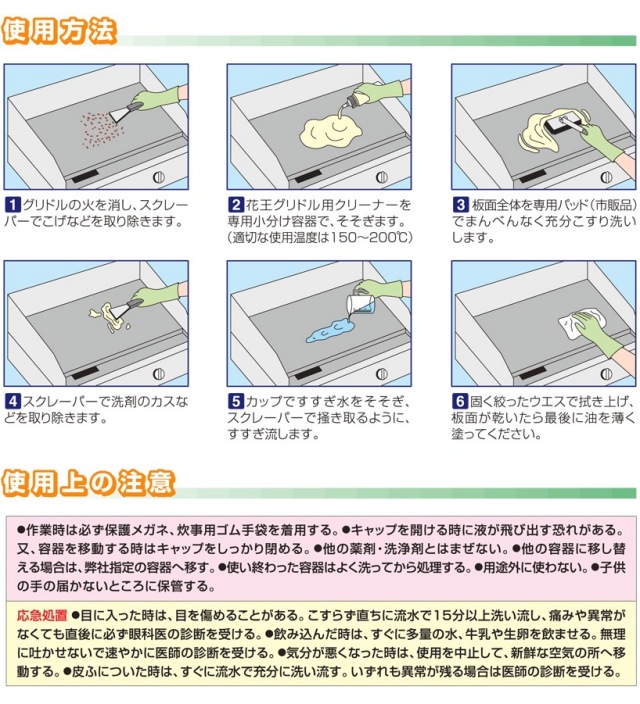 使用方法

1 グリドルの火を消し、スクレーパーでこげなどを取り除きます。

2 花王グリドル用クリーナーを専用小分け容器で、そそぎます。（適切な使用温度は150～200℃）

3 板面全体を専用パッド（市販品）でまんべんなく充分こすり洗いします。

4 スクレーパーで洗剤のカスなどを取り除きます。

5 カップですすぎ水をそそぎ、スクレーパーで掻き取るように、すすぎ流します。

6 固く絞ったウエスで拭き上げ、板面が乾いたら最後に油を薄く塗ってください。

使用上の注意

●作業時は必ず保護メガネ、炊事用ゴム手袋を着用する。●キャップを開ける時に液が飛び出す恐れがある。又、容器を移動する時はキャップをしっかり閉める。●他の薬剤・洗浄剤とはまぜない。●他の容器に移し替える場合は、弊社指定の容器へ移す。●使い終わった容器はよく洗ってから処理する。●用途外に使わない。●子供の手の届かないところに保管する。

応急処置 ●目に入った時は、目を傷めることがある。こすらず直ちに流水で15分以上洗い流し、痛みや異常がなくても直後に必ず眼科医の診断を受ける。●飲み込んだ時は、すぐに多量の水、牛乳や生卵を飲ませる。無理に吐かせないで速やかに医師の診断を受ける。●気分が悪くなった時は、使用を中止して、新鮮な空気の所へ移動する。●皮ふについた時は、すぐに流水で充分に洗い流す。いずれも異常が残る場合は医師の診断を受ける。